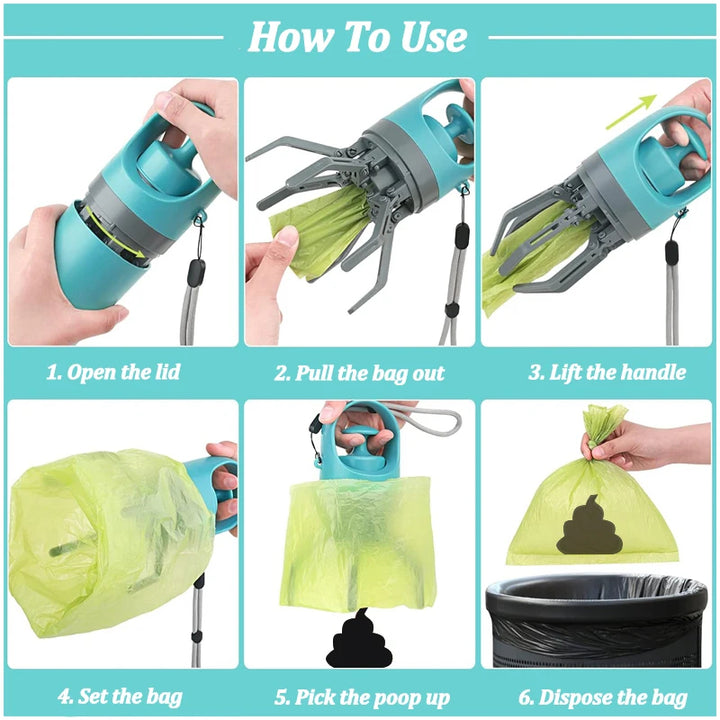 How To Use

1. Open the lid

2. Pull the bag out

3. Lift the handle

4. Set the bag

5. Pick the poop up

6. Dispose the bag