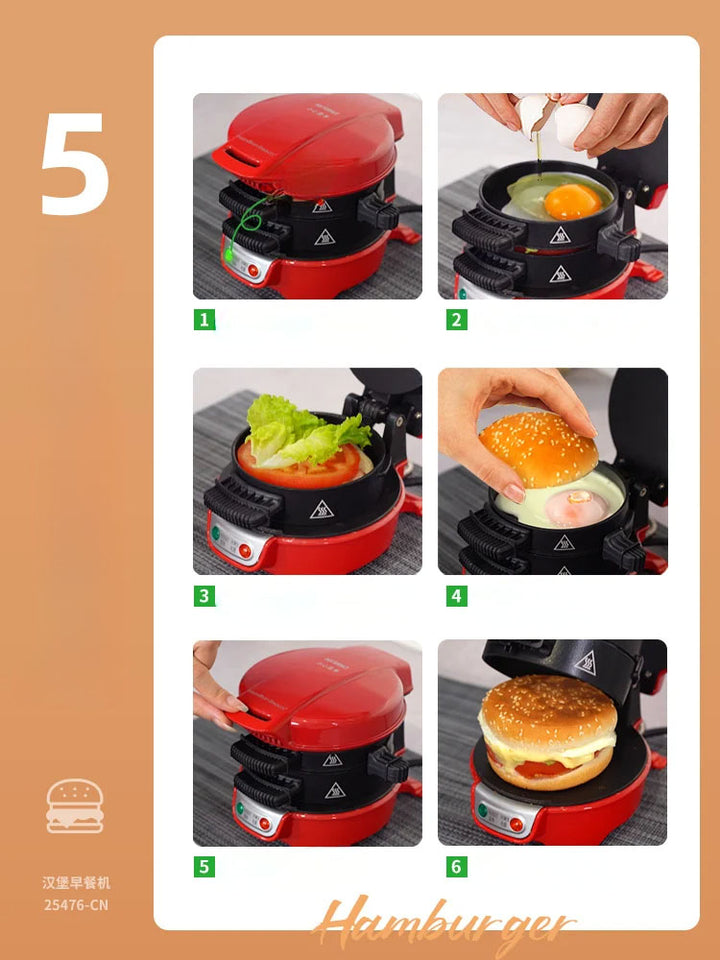 5

1

2

3

4

5

6

汉堡早餐机
25476-CN

Hamburger