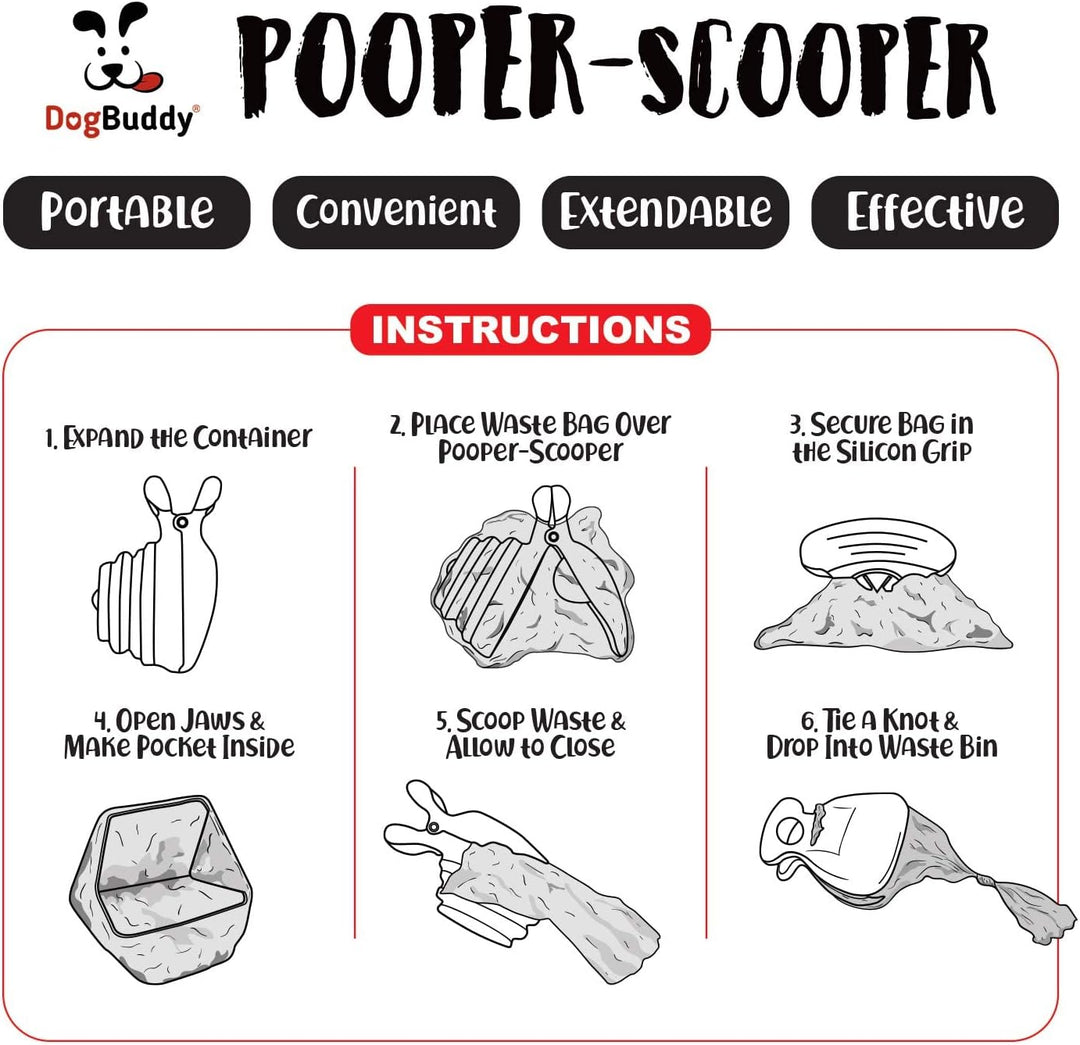 DogBuddy®

POOPER-SCOOPER

Portable

Convenient

Extendable

Effective

INSTRUCTIONS

1. Expand the Container

2. Place Waste Bag Over Pooper-Scooper

3. Secure Bag in the Silicon Grip

4. Open Jaws & Make Pocket Inside

5. Scoop Waste & Allow to Close

6. Tie A Knot & Drop Into Waste Bin